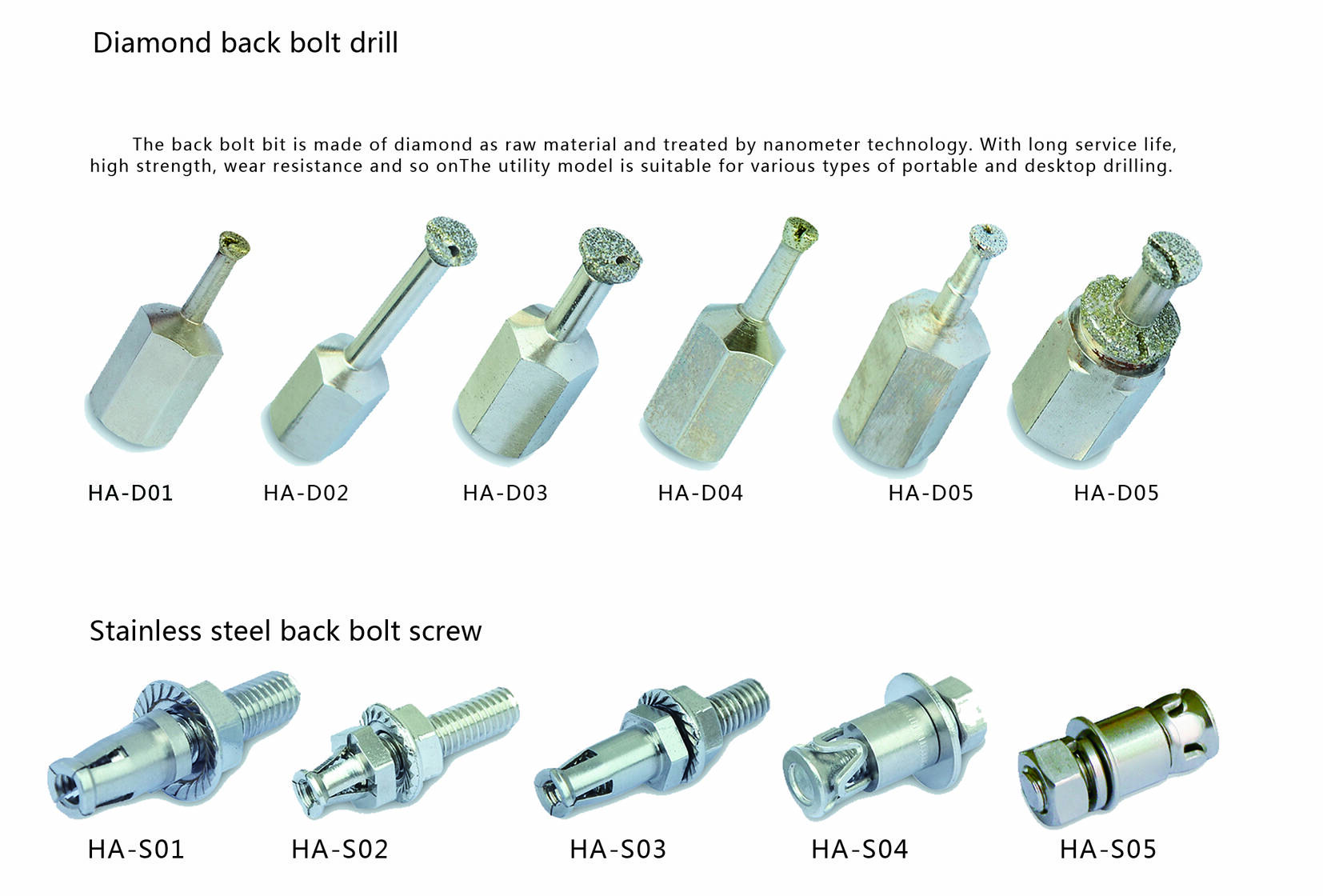 Diamond back bolt drill

The back bolt bit is made of diamond as raw material and treated by nanometer technology. With long service life, high strength, wear resistance and so onThe utility model is suitable for various types of portable and desktop drilling.

HA-D01 HA-D02 HA-D03 HA-D04 HA-D05 HA-D05

Stainless steel back bolt screw

HA-S01 HA-S02 HA-S03 HA-S04 HA-S05